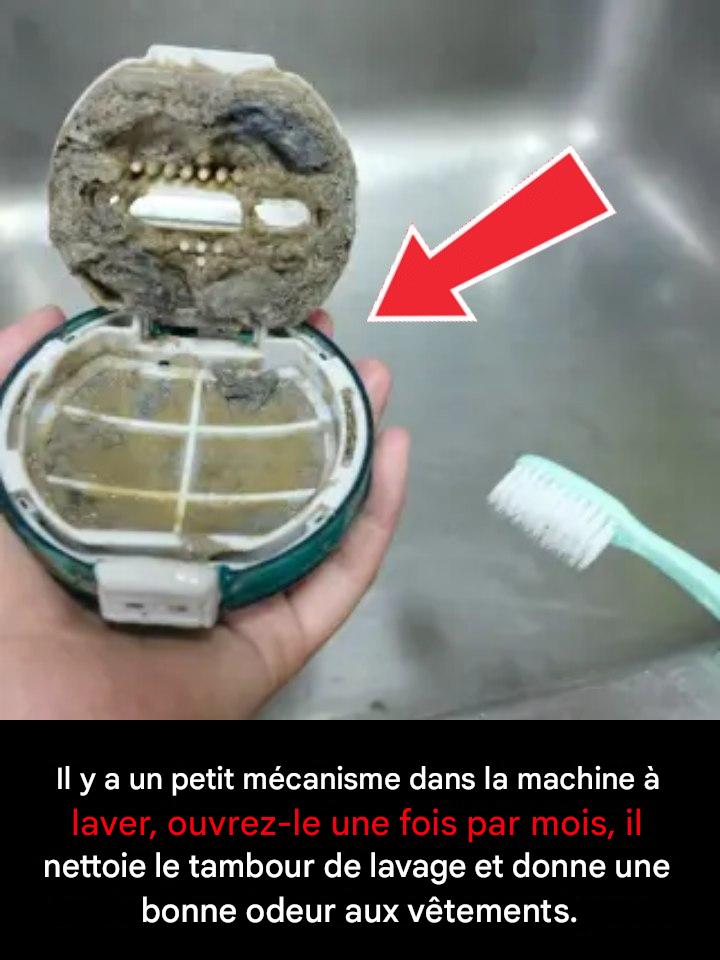 Il y a un petit mécanisme dans la machine à laver, ouvrez-le une fois par mois, il nettoie le tambour de lavage et donne une bonne odeur aux vêtements.